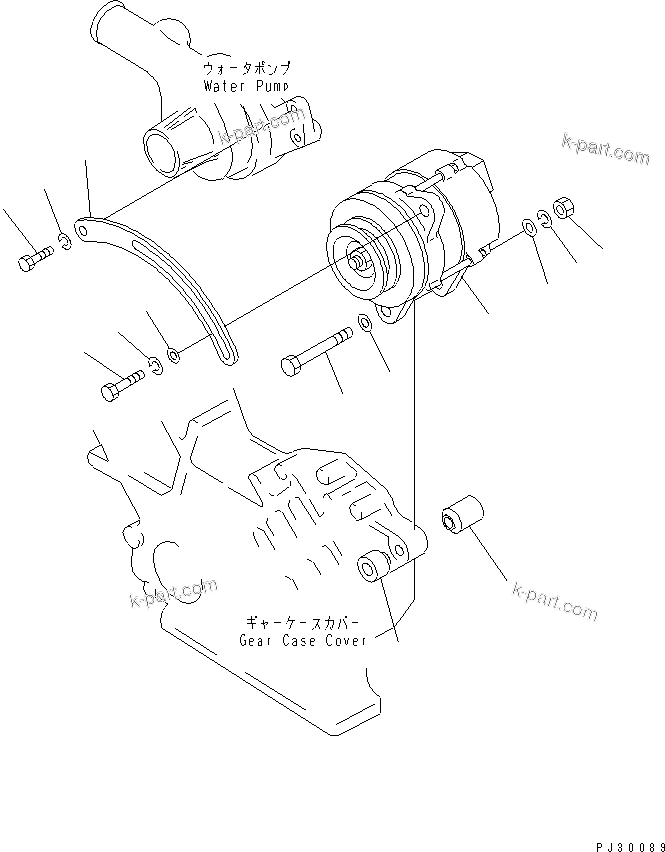 ウォータポンプ
Water Pump

k-part.com

k-part.com

k-part.com

k-part.com

ギヤーケースカバー
Gear Case Cover

PJ30089