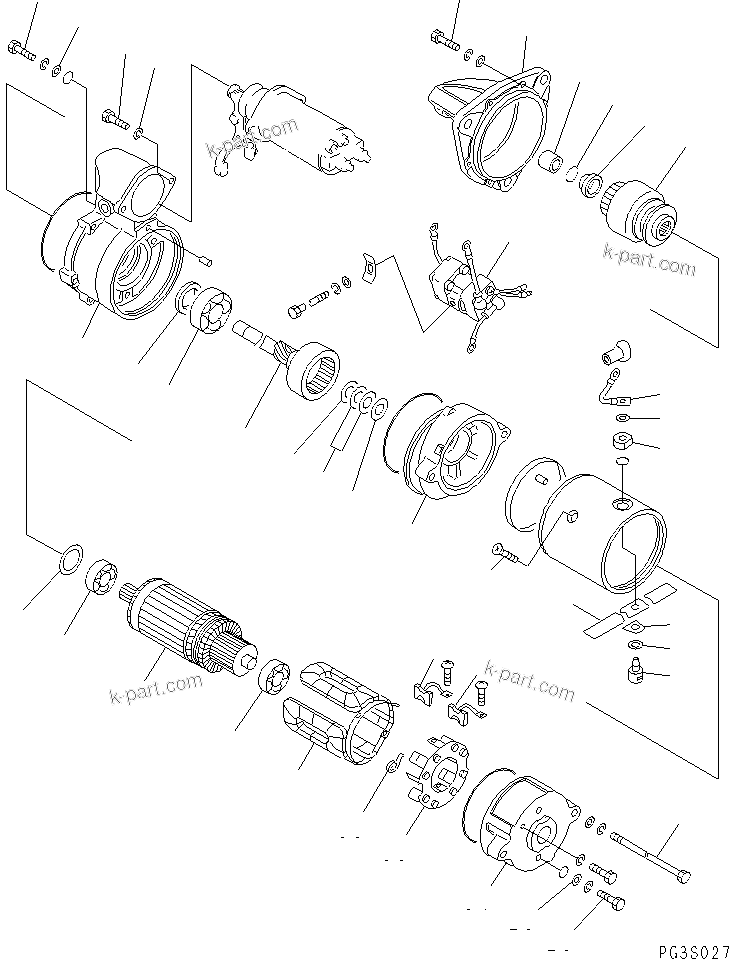 k-part.com

k-part.com

k-part.com

k-part.com

PG3S027