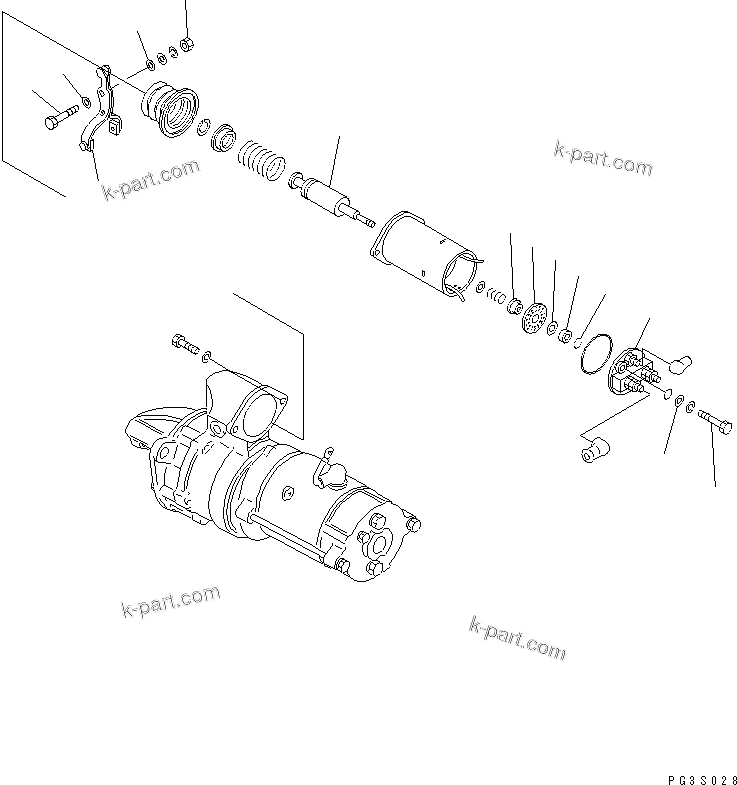 k-part.com

k-part.com

k-part.com

k-part.com

PG3S028