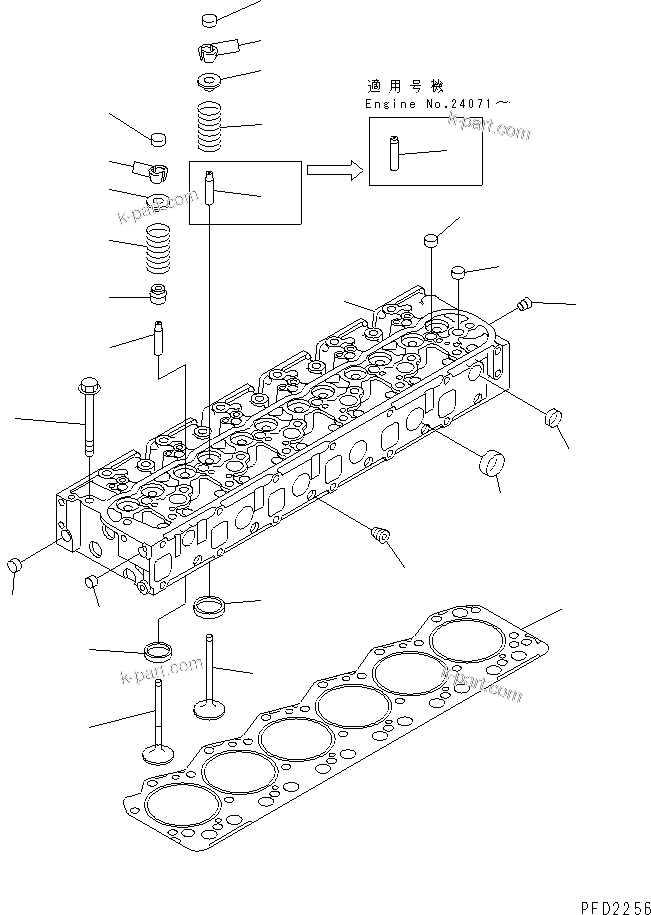 適用号機
Engine No.24071～

k-part.com
k-part.com
k-part.com
k-part.com

PFD2256