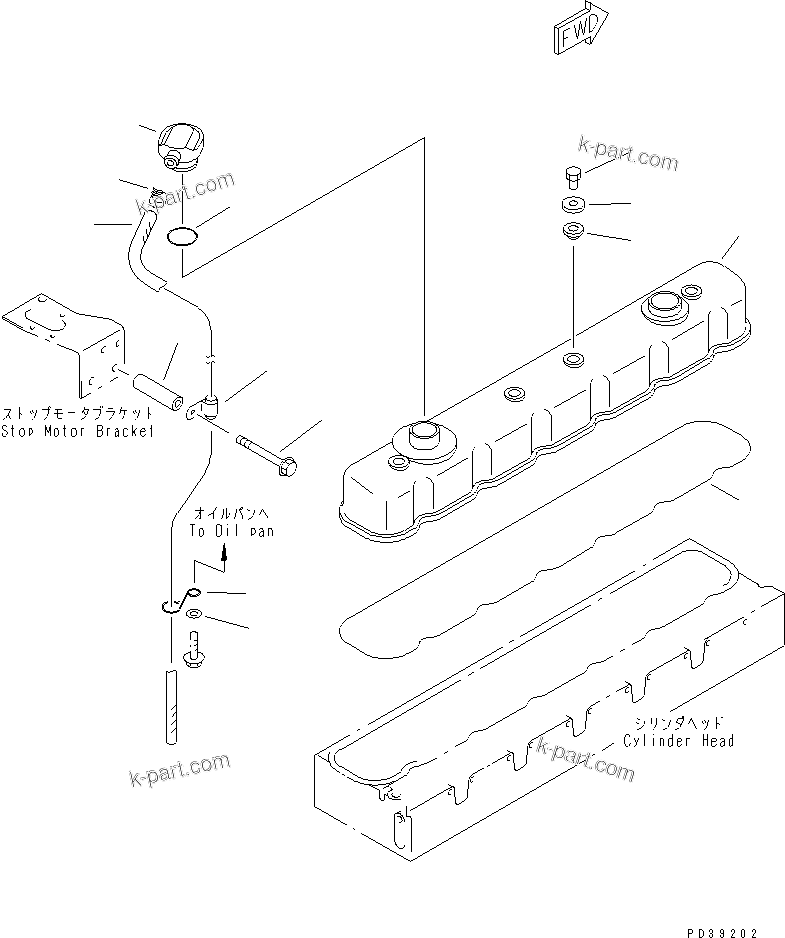 FWD

k-part.com

k-part.com

ストップモータブラケット
Stop Motor Bracket

オイルパンへ
To Oil pan

シリンダヘッド
Cylinder Head

k-part.com

k-part.com

PD39202