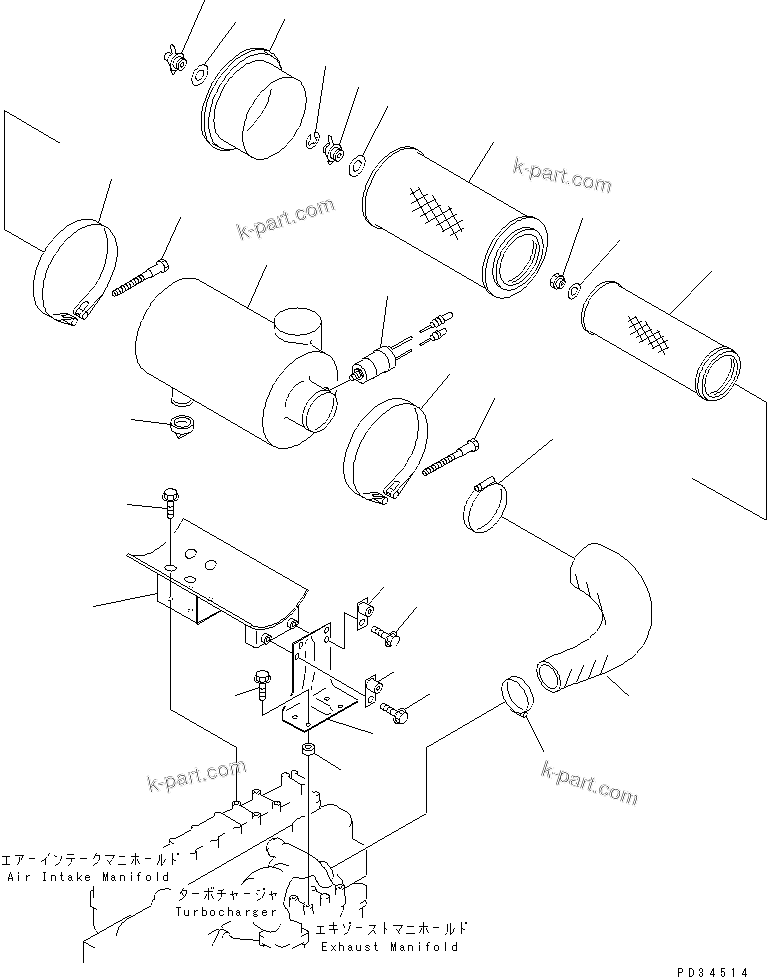 k-part.com

k-part.com

k-part.com

k-part.com

エアーインテークマニホールド
Air Intake Manifold

ターボチャージャ
Turbocharger

エキゾーストマニホールド
Exhaust Manifold

PD34514