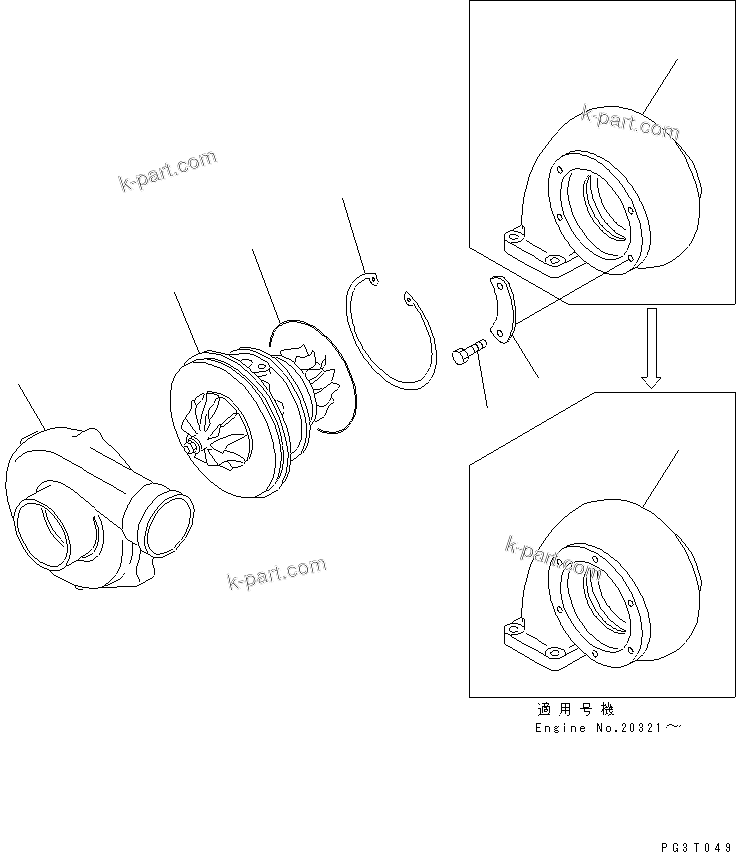 k-part.com

k-part.com

k-part.com

k-part.com

適用号機
Engine No.20321～

PG3T049