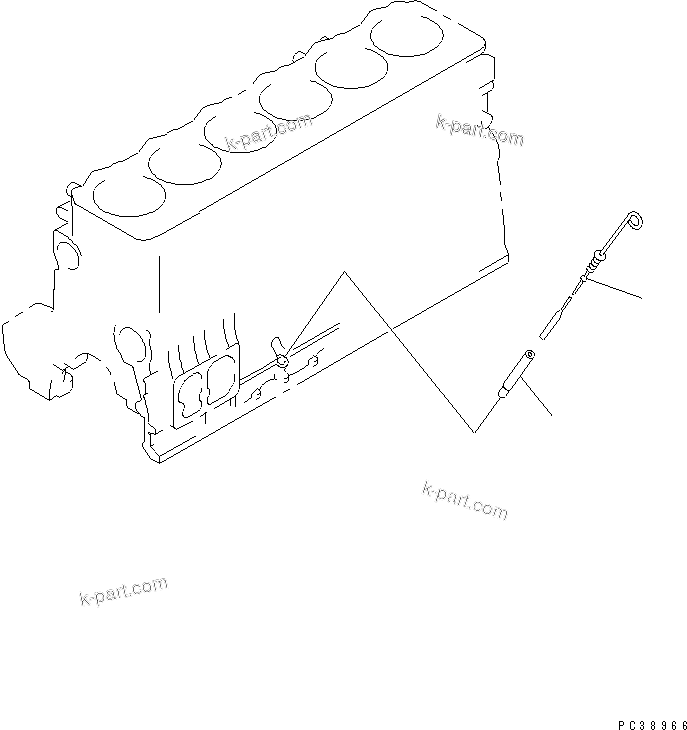 k-part.com

k-part.com

k-part.com

k-part.com

PC38966