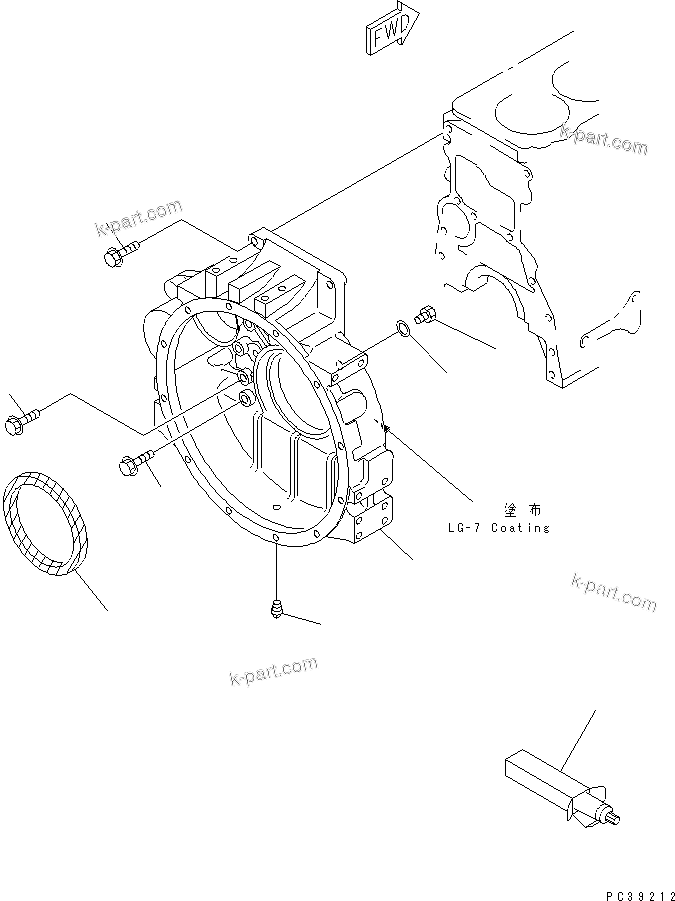 FWD

k-part.com

k-part.com

塗布
LG-7 Coating

k-part.com

k-part.com

PC39212