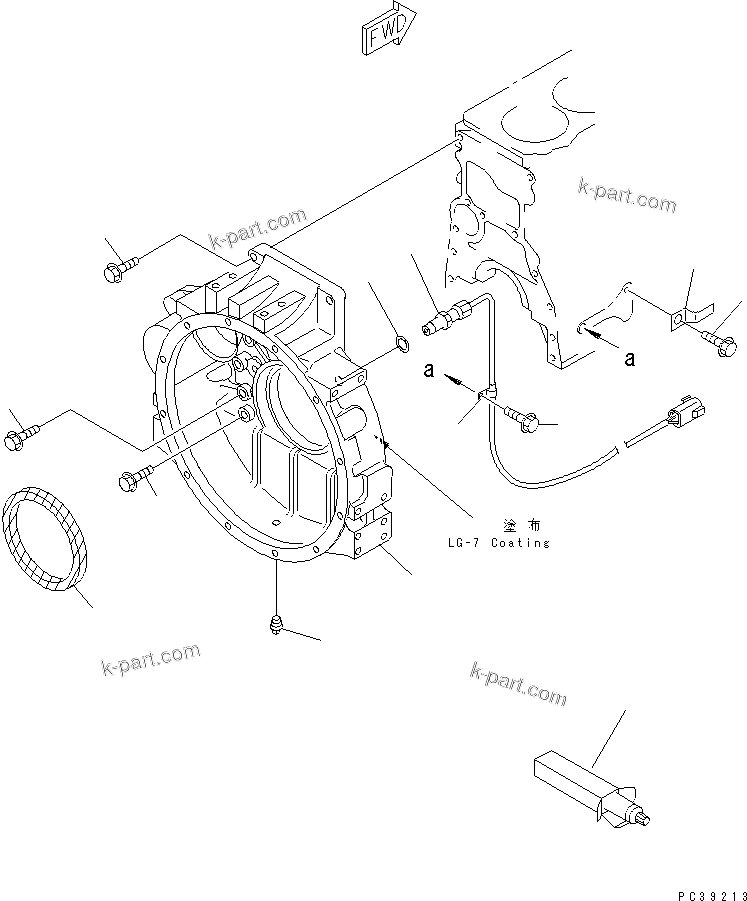 FWD

k-part.com

k-part.com

a

a

塗布
LG-7 Coating

k-part.com

k-part.com

PC39213