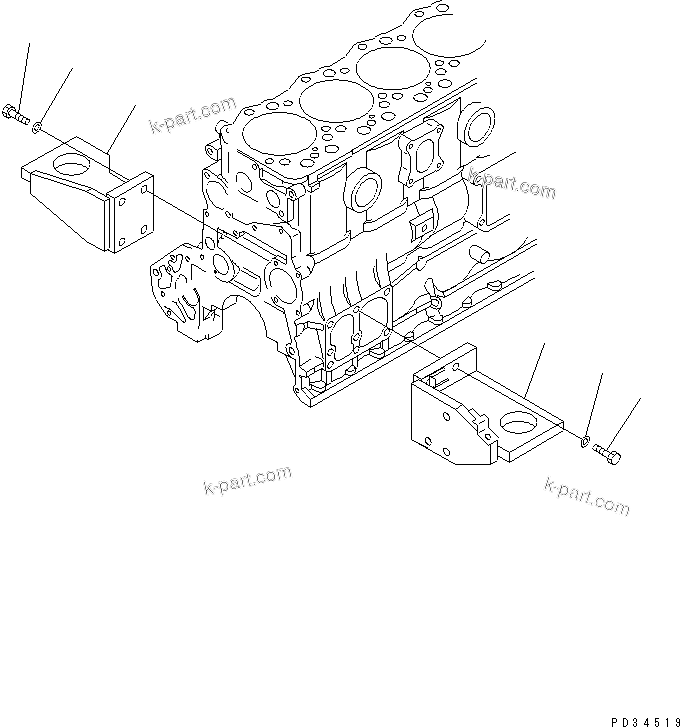 k-part.com
k-part.com
k-part.com
k-part.com

PD34519