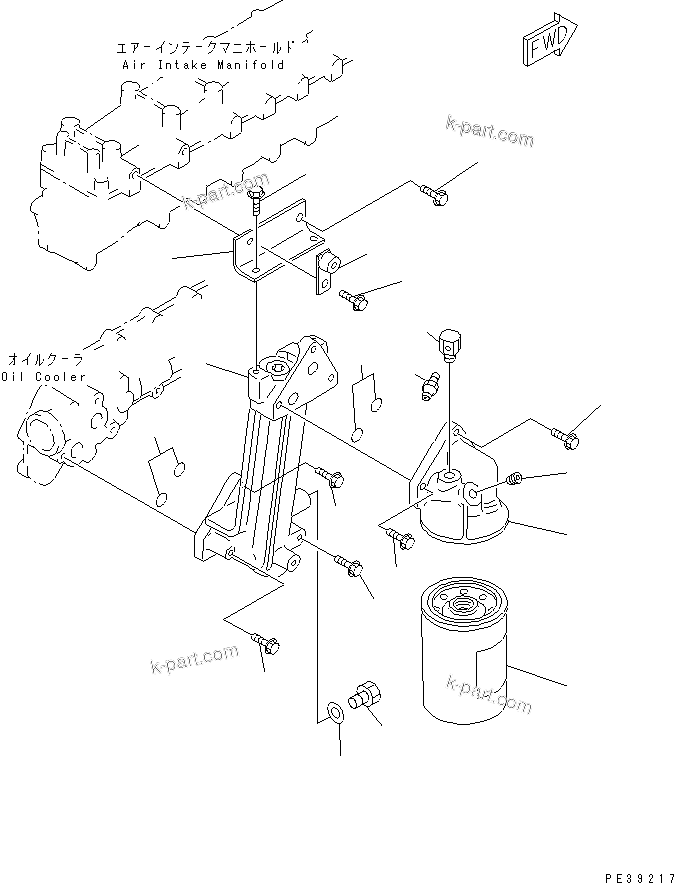 エアーインテークマニホールド
Air Intake Manifold

FWD

k-part.com

k-part.com

オイルクーラ
Oil Cooler

k-part.com

k-part.com

PE39217