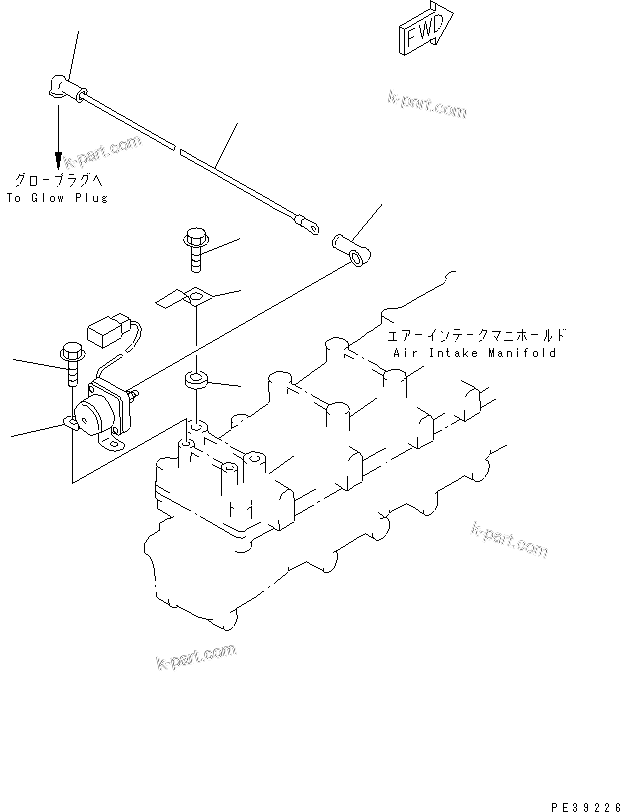 FWD

k-part.com

k-part.com

グロープラグへ
To Glow Plug

エアーインテークマニホールド
Air Intake Manifold

k-part.com

k-part.com

PE39226