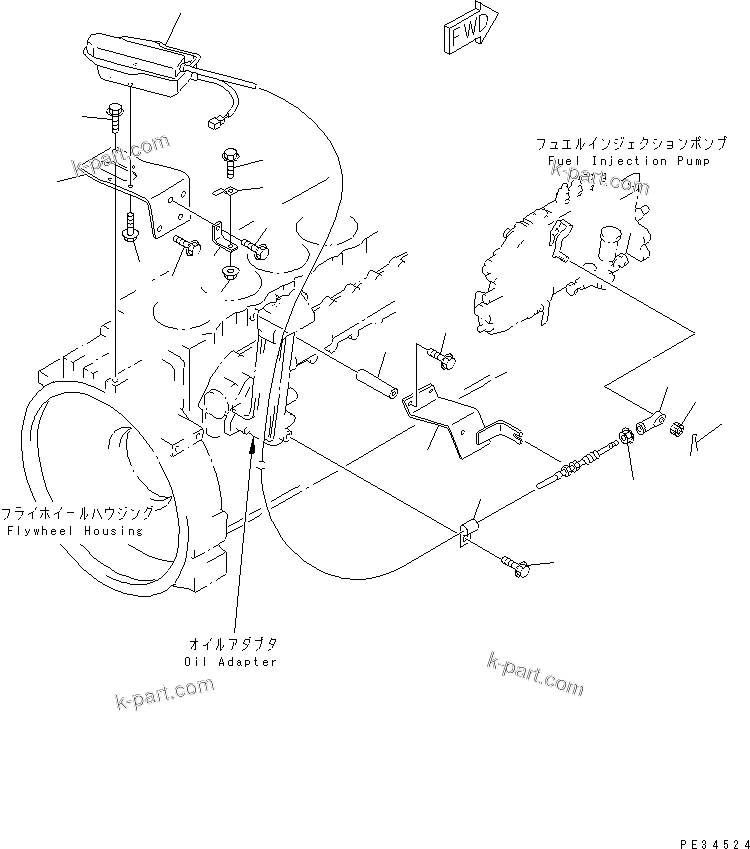 FWD

k-part.com

フュエルインジェクションポンプ
Fuel Injection Pump

k-part.com

フライホイールハウジング
Flywheel Housing

オイルアダプタ
Oil Adapter

k-part.com

k-part.com

PE34524