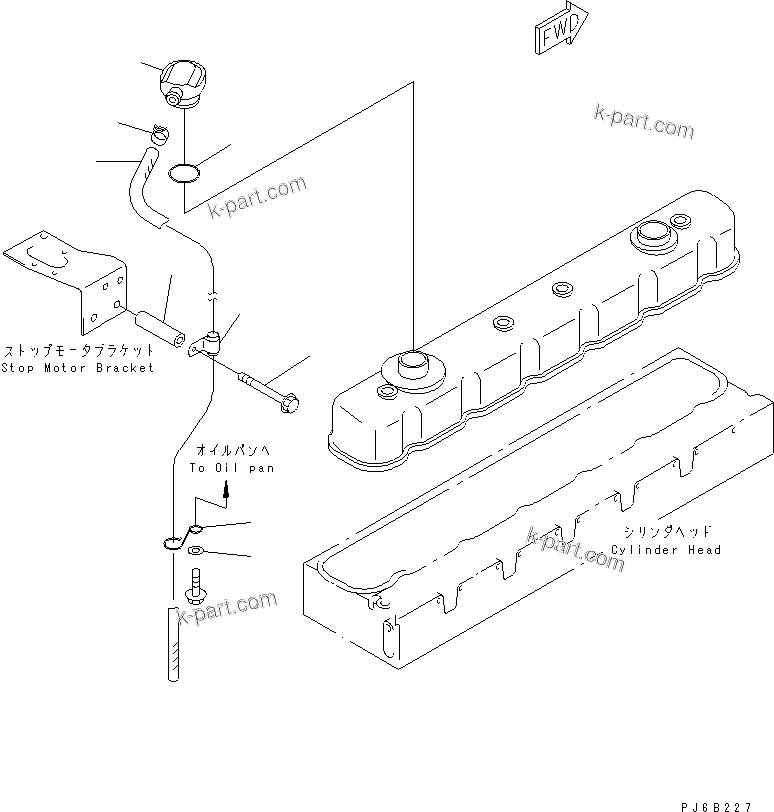 FWD

k-part.com

k-part.com

ストップモータブラケット
Stop Motor Bracket

オイルパンへ
To Oil pan

シリンダヘッド
Cylinder Head

k-part.com

k-part.com

PJ6B227