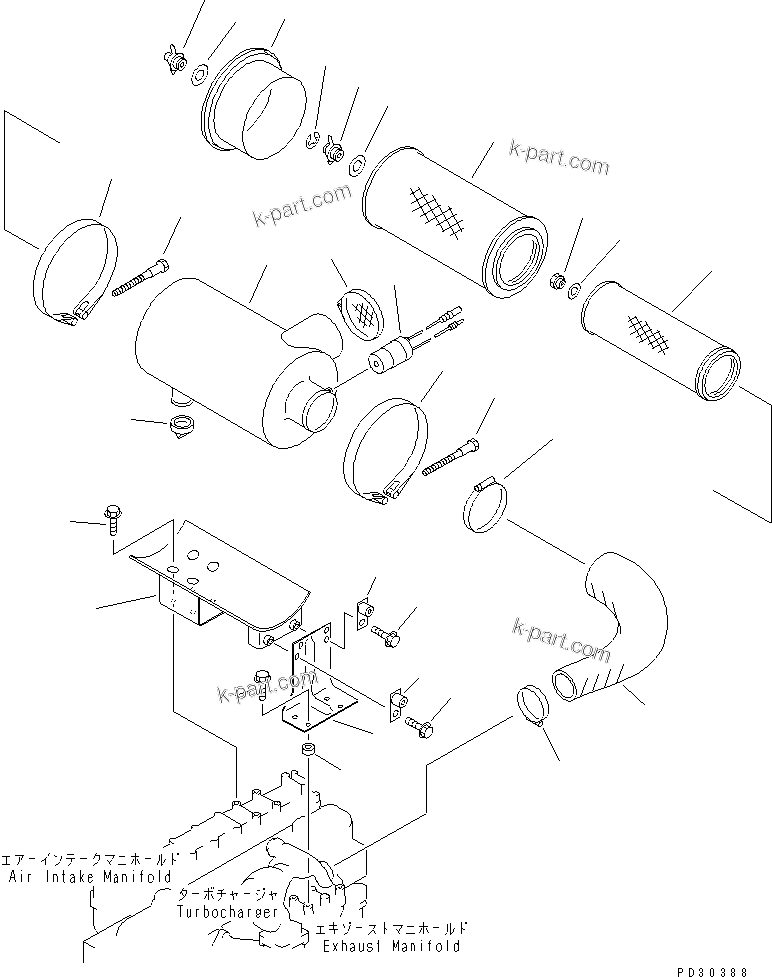 k-part.com
k-part.com
k-part.com
k-part.com

エアーインテークマニホールド
Air Intake Manifold
ターボチャージャ
Turbocharger
エキゾーストマニホールド
Exhaust Manifold

PD30388