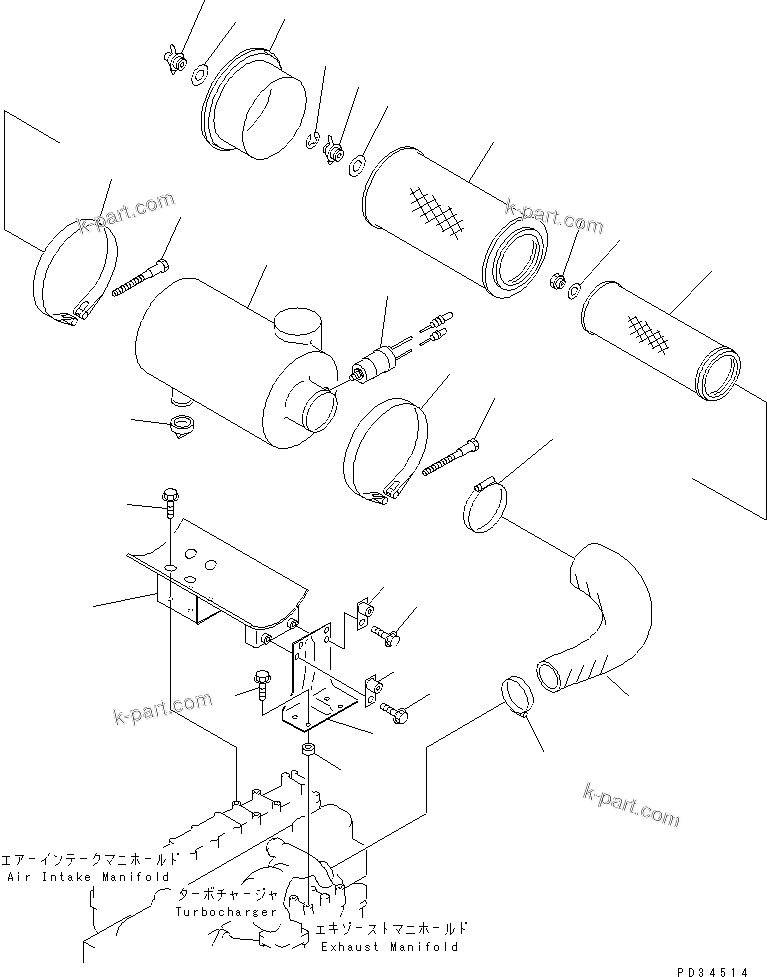 k-part.com

k-part.com

k-part.com

k-part.com

エアーインテークマニホールド
Air Intake Manifold

ターボチャージャ
Turbocharger

エキゾーストマニホールド
Exhaust Manifold

PD34514