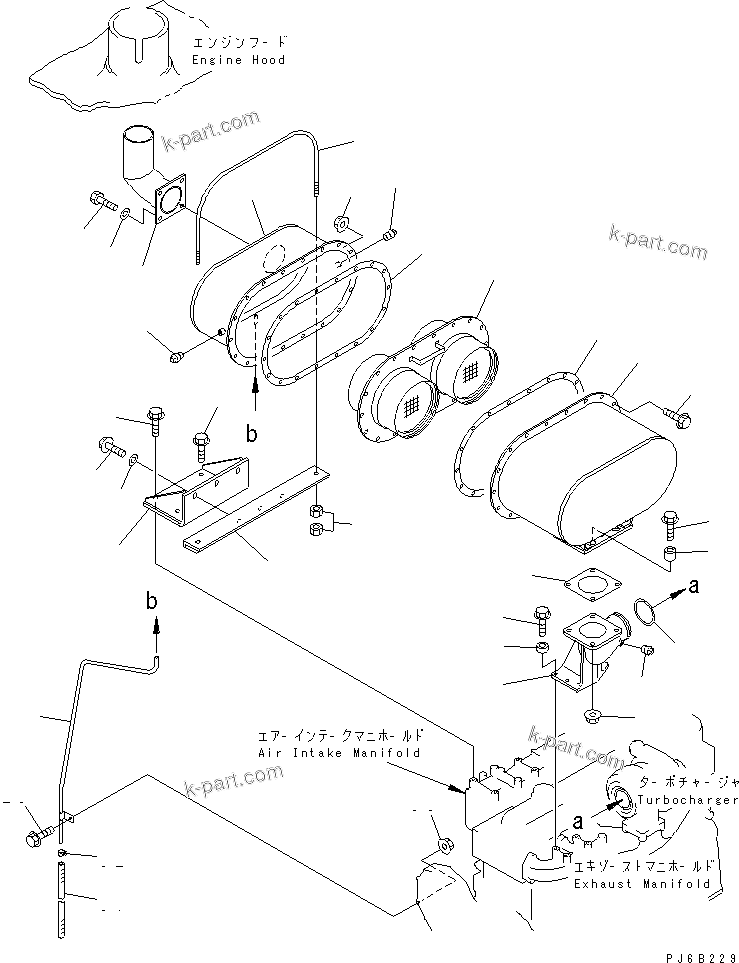 エンジンフード
Engine Hood

k-part.com

k-part.com

b

b

a

エアーインテークマニホールド
Air Intake Manifold

k-part.com

k-part.com

ターボチャージャ
Turbocharger

a

エキゾーストマニホールド
Exhaust Manifold

PJ6B229