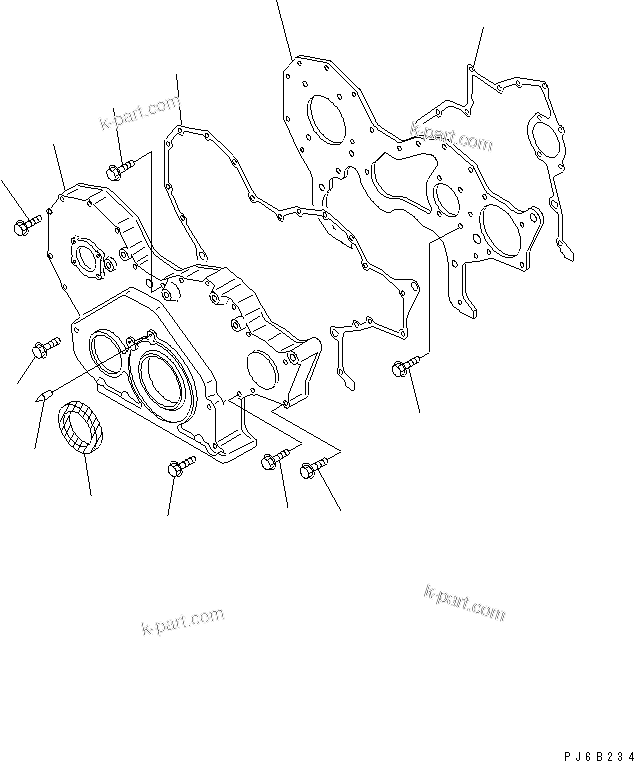 k-part.com
k-part.com
k-part.com
k-part.com
PJ6B234