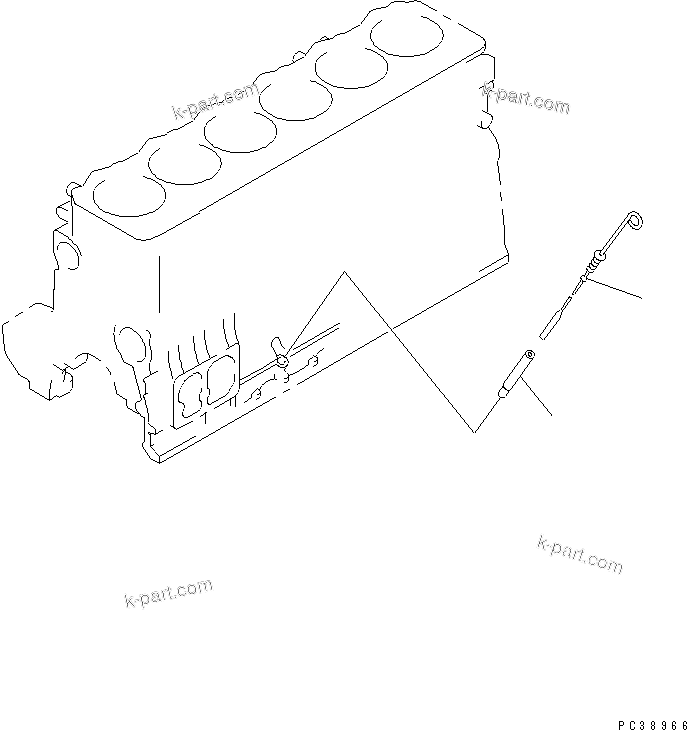 k-part.com
k-part.com
k-part.com
k-part.com
PC38966