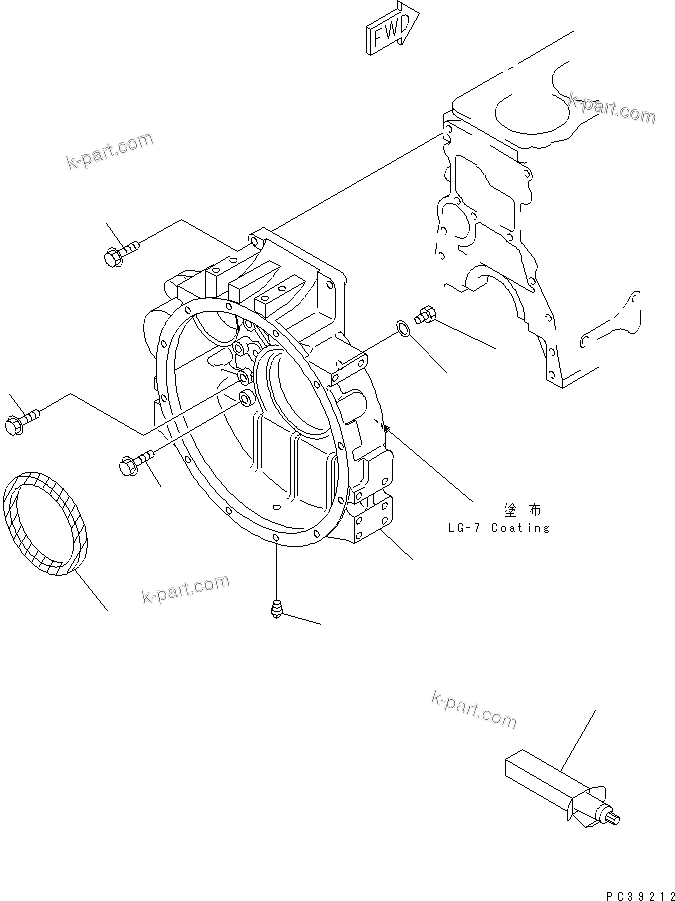 FWD

k-part.com

k-part.com

塗布
LG-7 Coating

k-part.com

k-part.com

PC39212