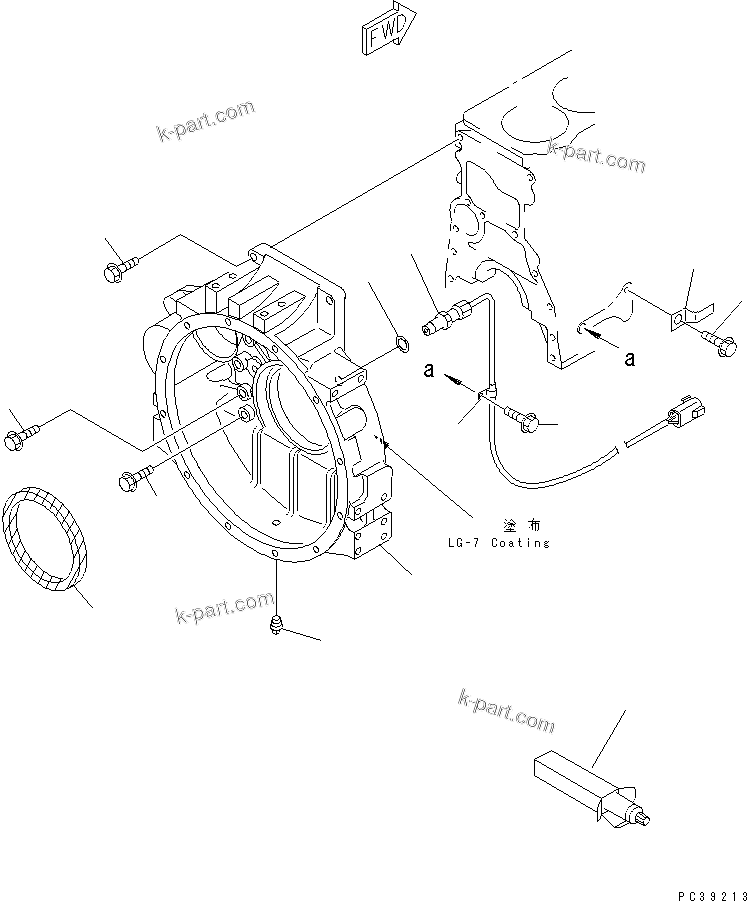 FWD

k-part.com

k-part.com

a

a

塗布
LG-7 Coating

k-part.com

k-part.com

PC39213