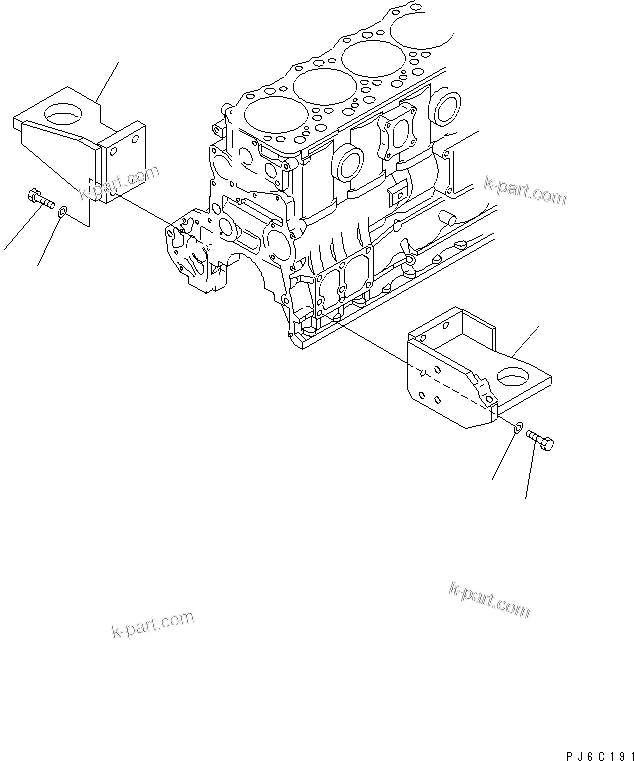 k-part.com

k-part.com

k-part.com

k-part.com

PJ6C191