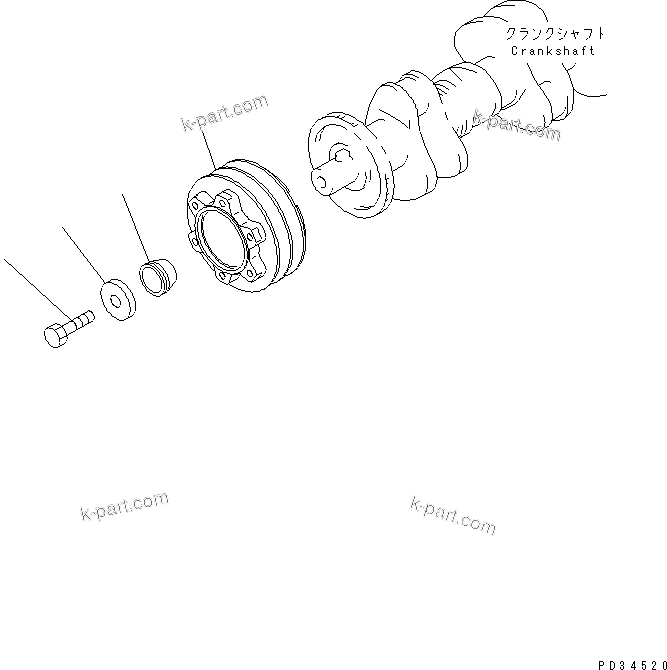 クランクシャフト
Crankshaft

k-part.com

k-part.com

k-part.com

k-part.com

PD34520