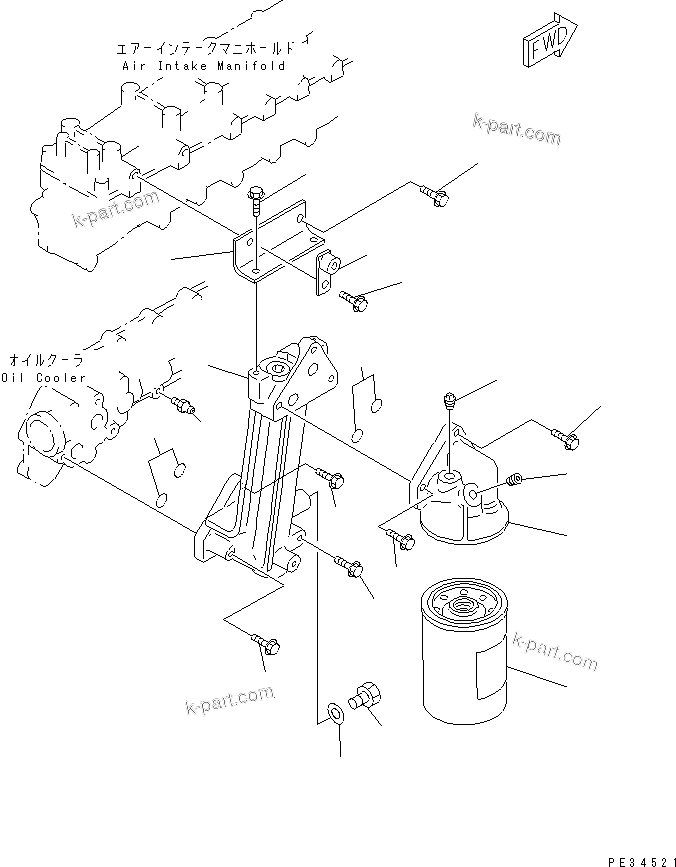 エアーインテークマニホールド
Air Intake Manifold

FWD

k-part.com

k-part.com

オイルクーラ
Oil Cooler

k-part.com

k-part.com

PE34521