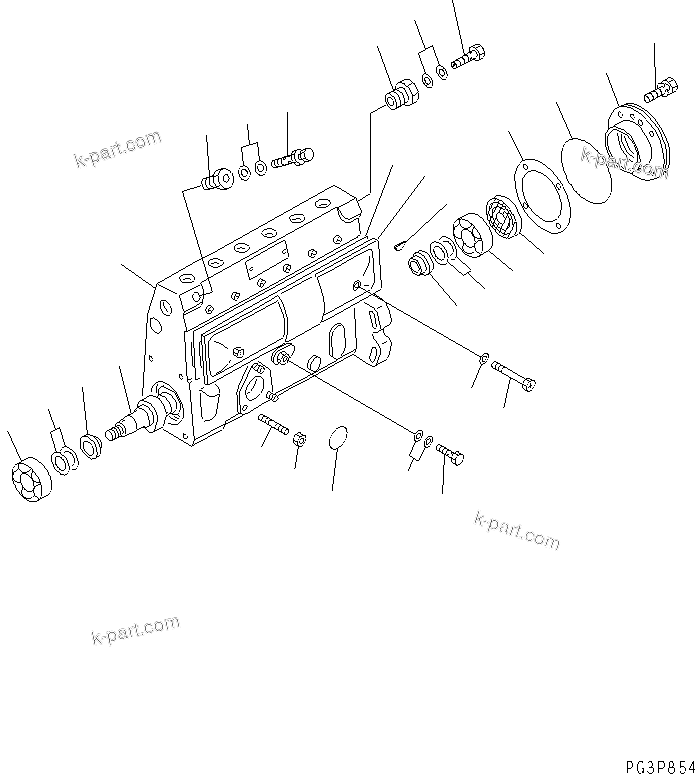 k-part.com

k-part.com

k-part.com

k-part.com

PG3P854