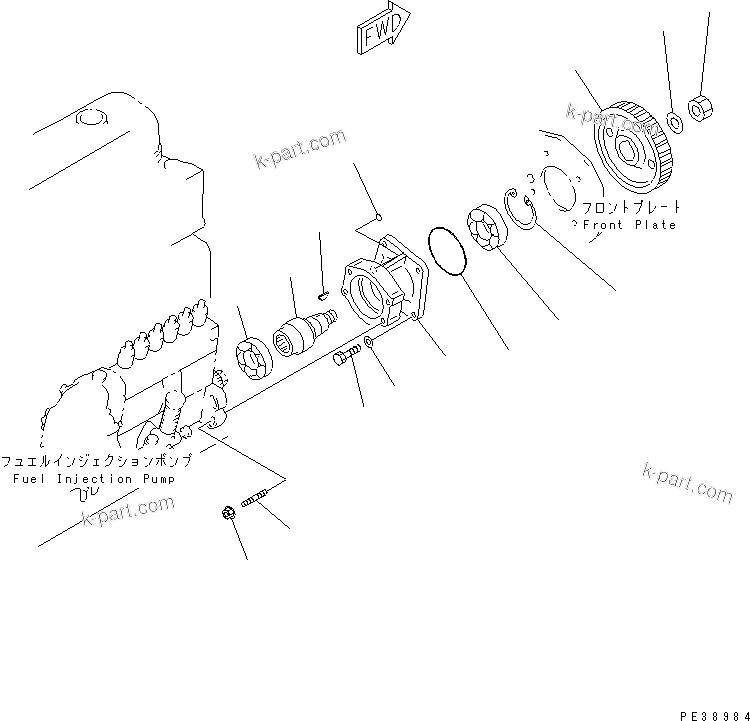 FWD

k-part.com

k-part.com

フロントプレート
Front Plate

フュエルインジェクションポンプ
Fuel Injection Pump

k-part.com

k-part.com

PE38984