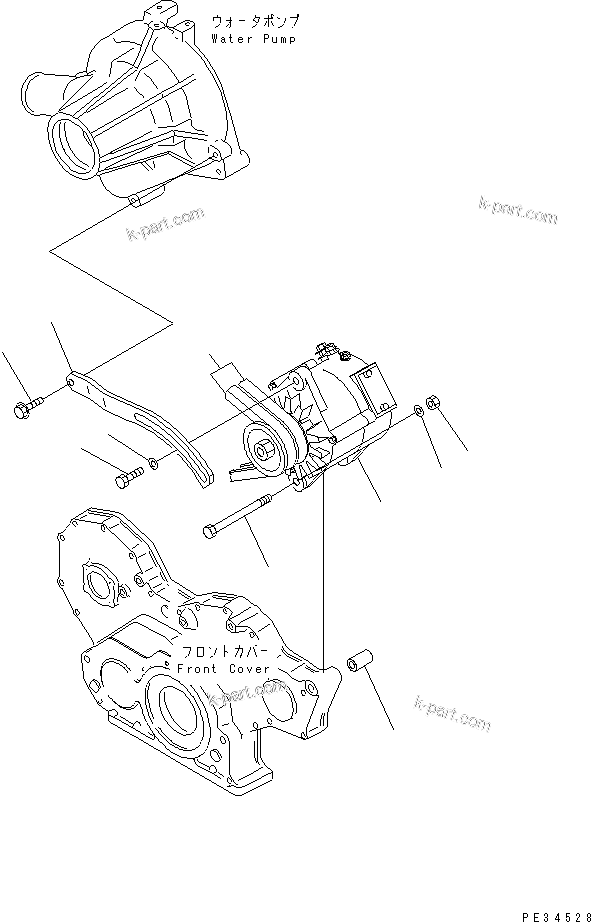 ウォータポンプ
Water Pump

k-part.com

k-part.com

フロントカバー
Front Cover

k-part.com

k-part.com

PE34528