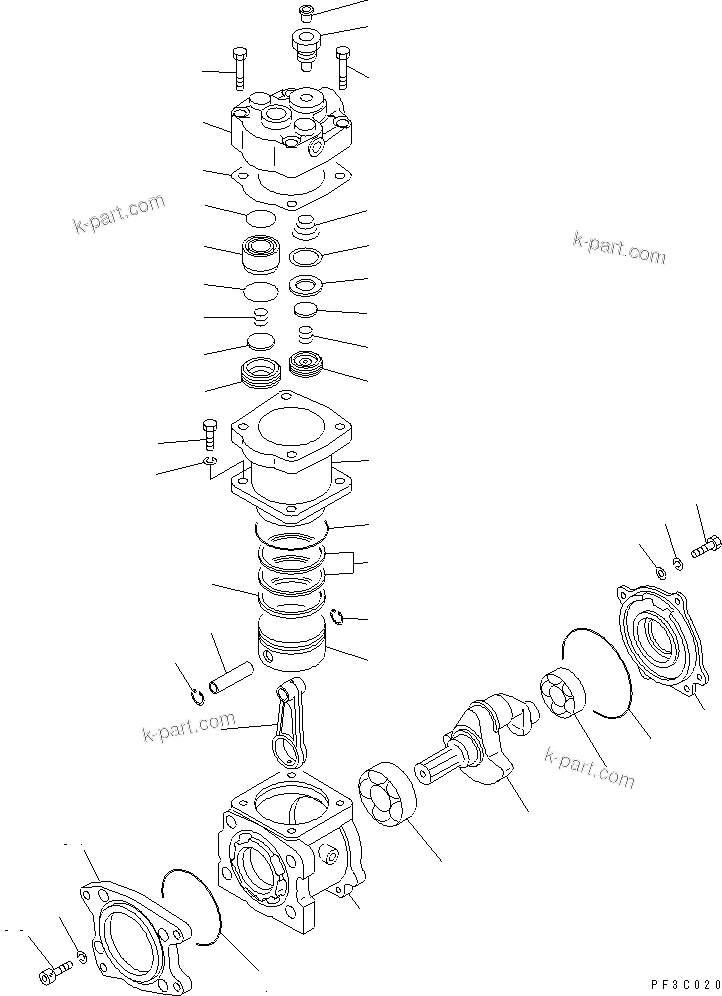 k-part.com
k-part.com
k-part.com
k-part.com
PF3C020