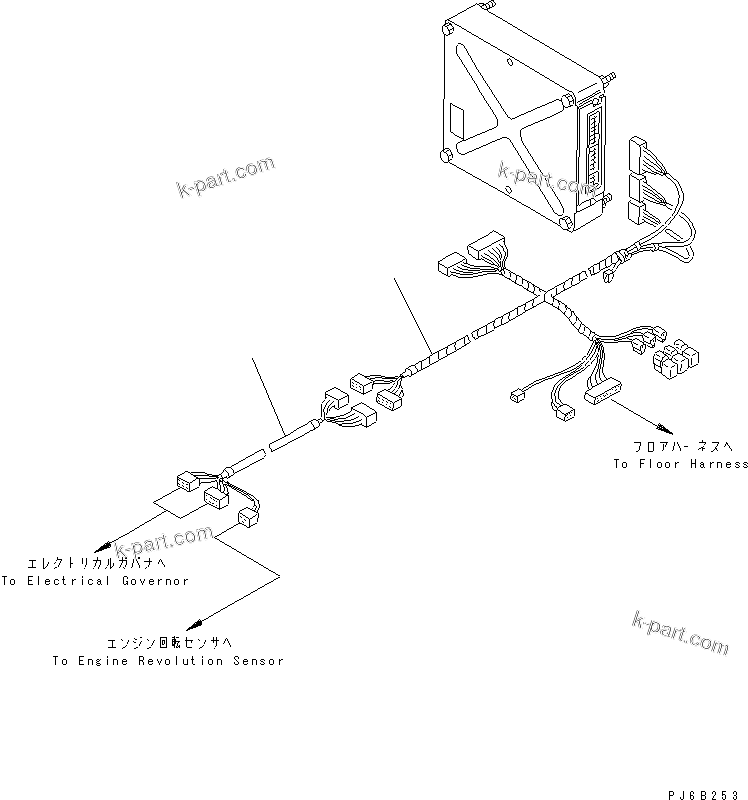 k-part.com

k-part.com

フロアハーネスへ
To Floor Harness

k-part.com
エレクトリカルガバナへ
To Electrical Governor

エンジン回転センサへ
To Engine Revolution Sensor

k-part.com

PJ6B253