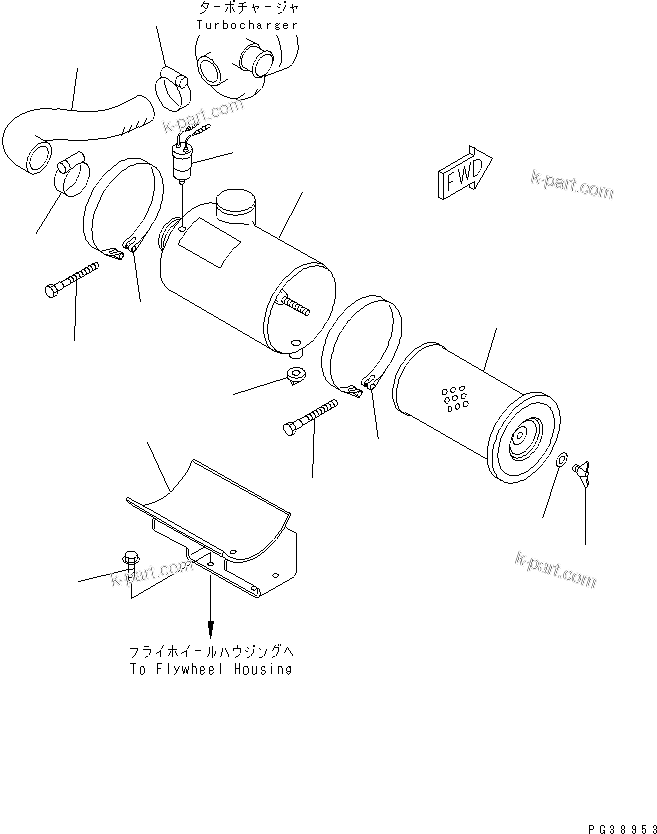 ターボチャージャ
Turbocharger

k-part.com

FWD

k-part.com

k-part.com

k-part.com

フライホイールハウジングへ
To Flywheel Housing

PG38953