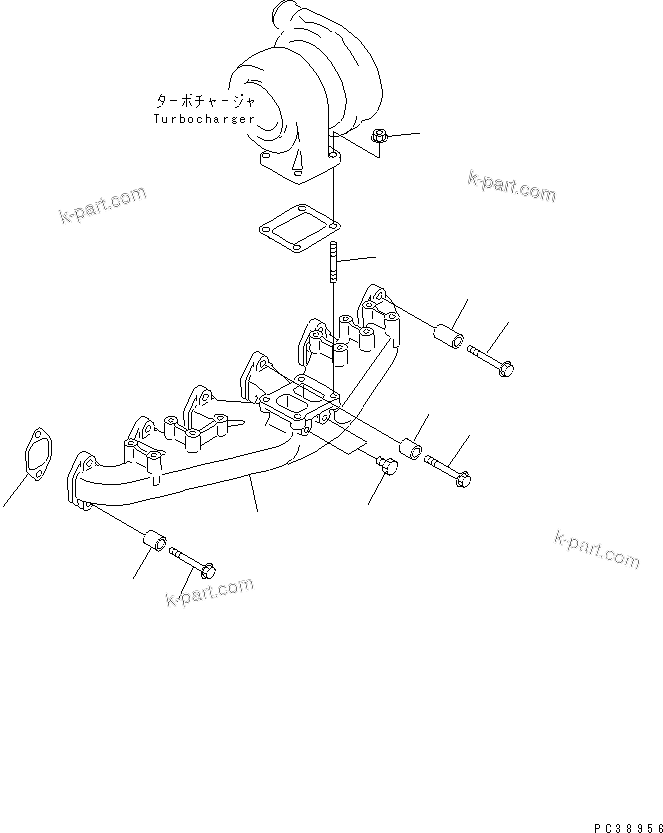 ターボチャージャ
Turbocharger

k-part.com

k-part.com

k-part.com

k-part.com

PC38956