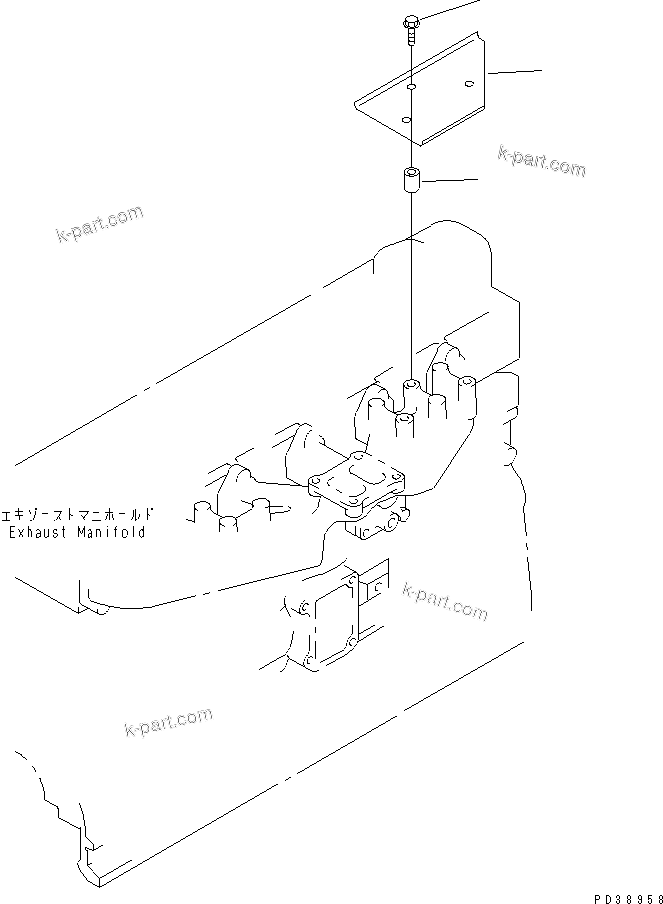 k-part.com

k-part.com

エキゾーストマニホールド
Exhaust Manifold

k-part.com

k-part.com

PD38958