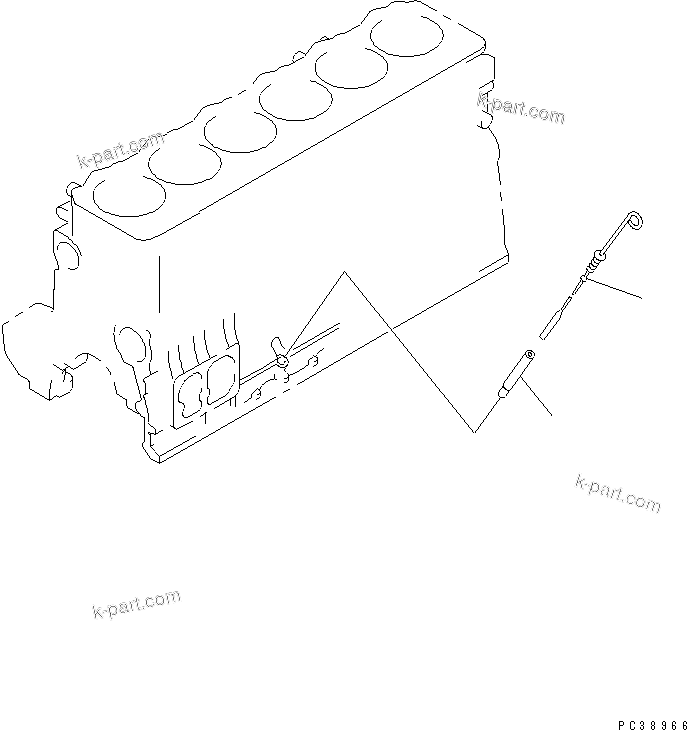 k-part.com

k-part.com

k-part.com

k-part.com

PC38966