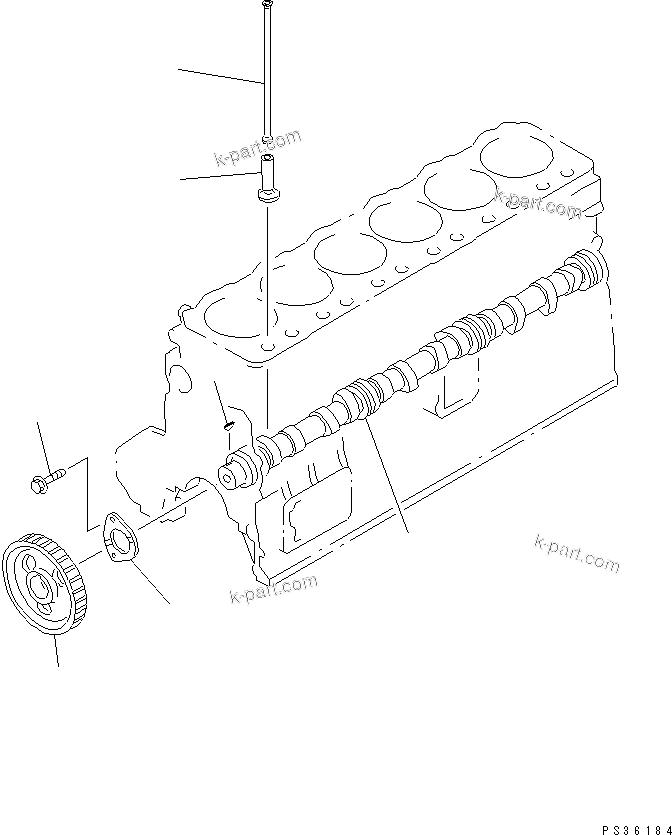 k-part.com
k-part.com
k-part.com
k-part.com
PS36184