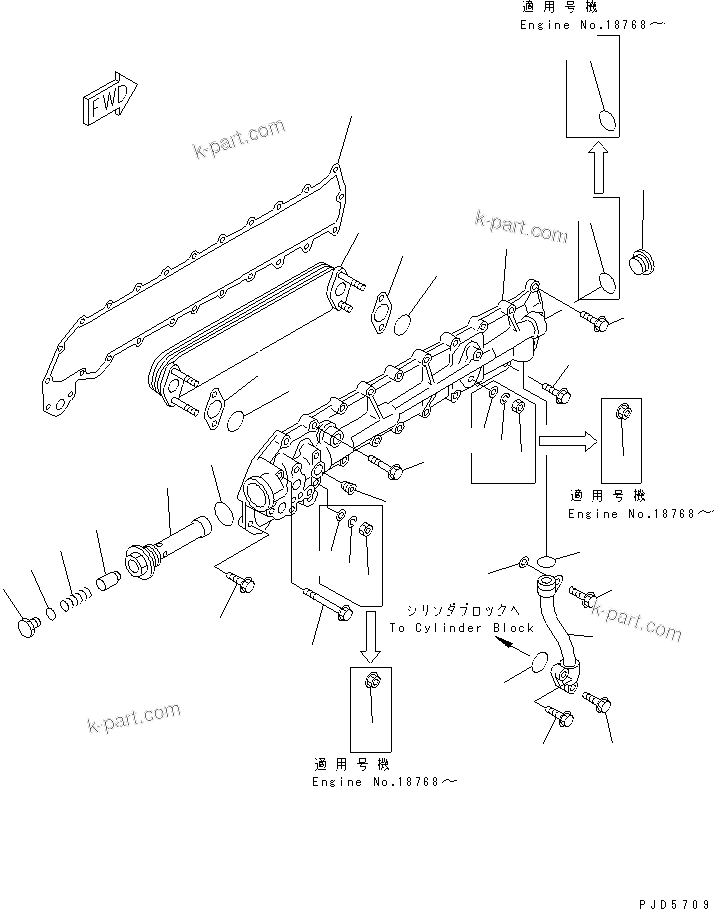 適用号機
Engine No.18768～

FWD

k-part.com

k-part.com

適用号機
Engine No.18768～

シリンダブロックへ
To Cylinder Block

k-part.com

k-part.com

適用号機
Engine No.18768～

PJD5709