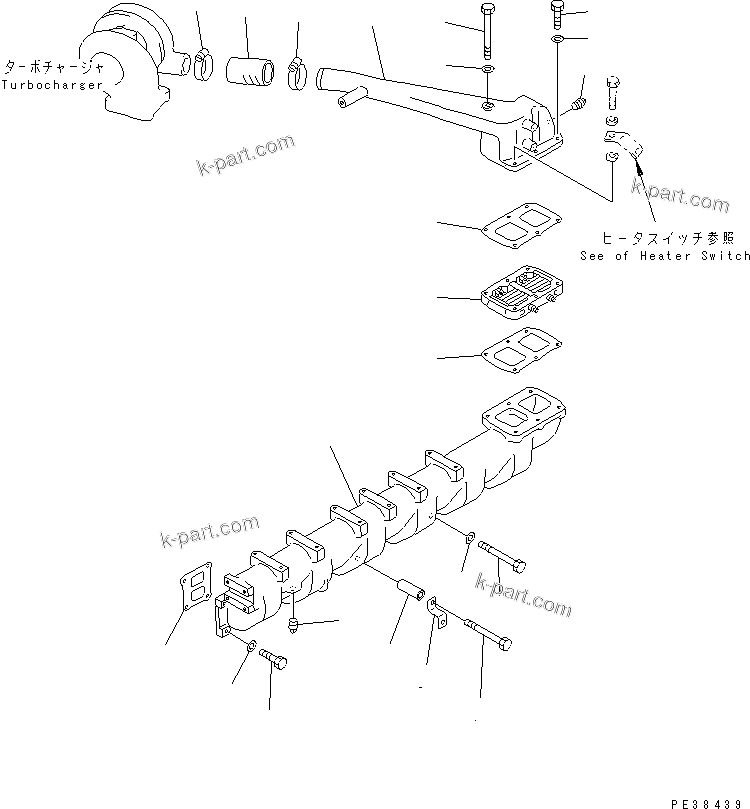 ターボチャージャ
Turbocharger

k-part.com

k-part.com

ヒータスイッチ参照
See of Heater Switch

k-part.com

k-part.com

PE38439