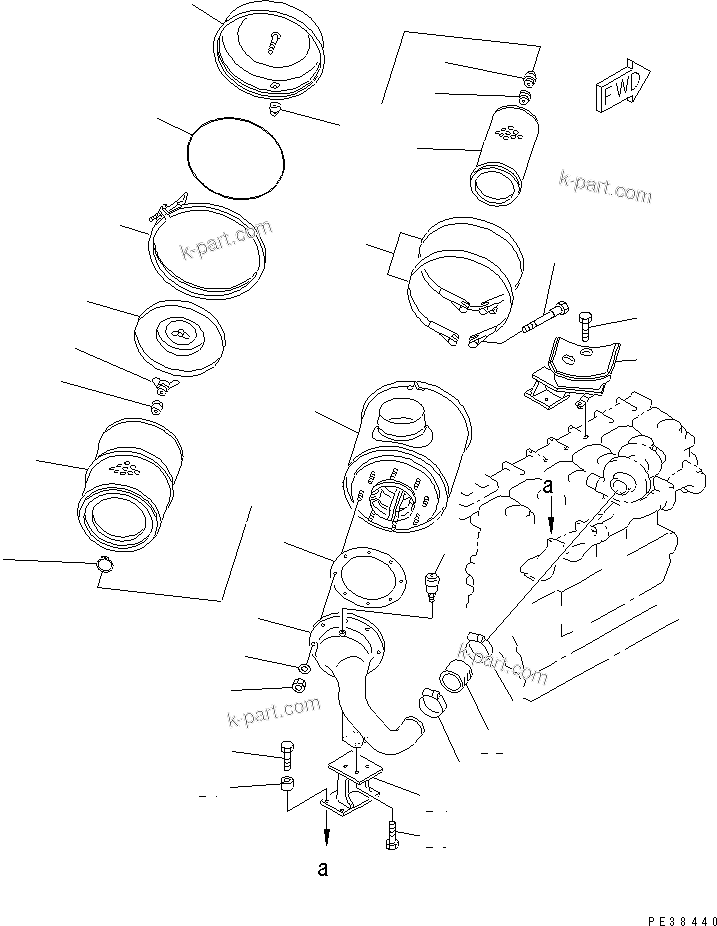 FWD

k-part.com

k-part.com

a

k-part.com

k-part.com

a

PE38440