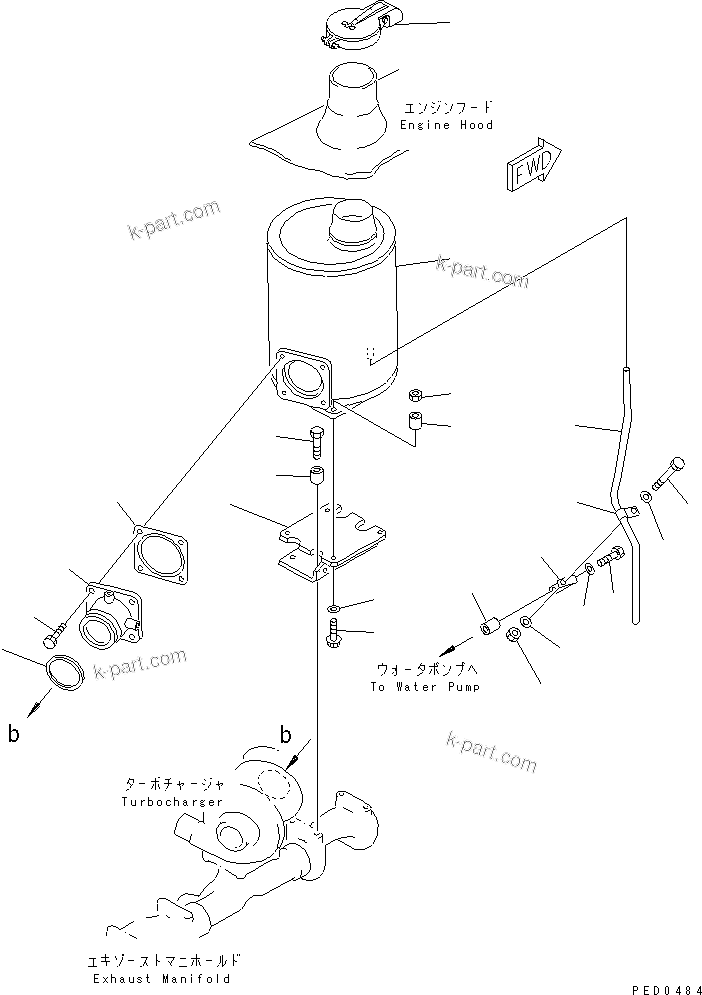 エンジンフード
Engine Hood

FWD

k-part.com

k-part.com

k-part.com

ウォータポンプへ
To Water Pump

b

b

k-part.com

ターボチャージャ
Turbocharger

エキゾーストマニホールド
Exhaust Manifold

PED0484