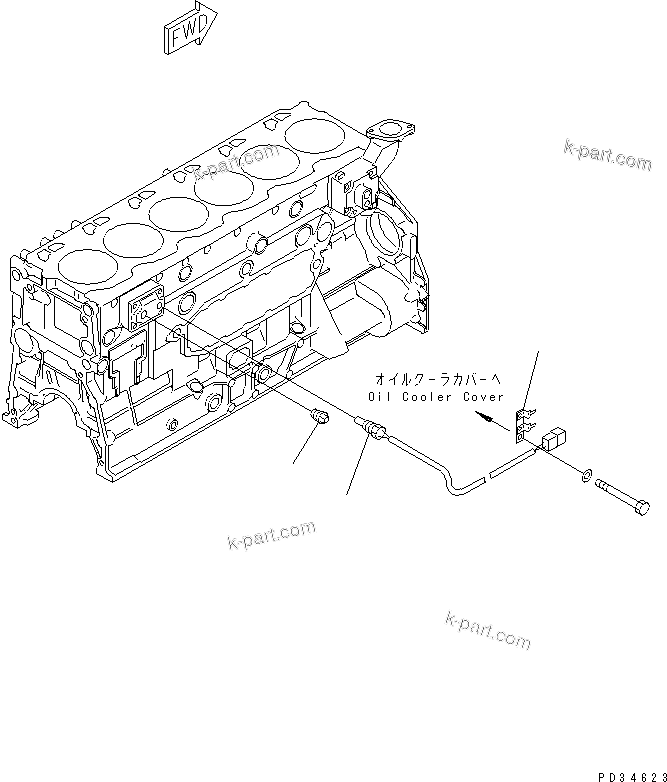 FWD

k-part.com

k-part.com

オイルクーラカバーへ
Oil Cooler Cover

k-part.com

k-part.com

PD34623