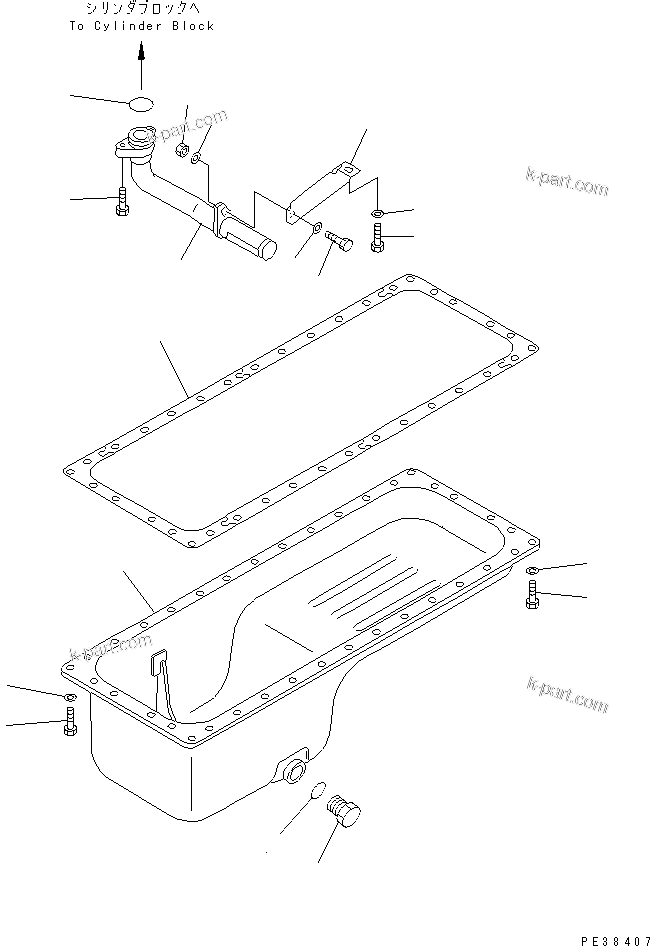 シリンダブロックへ
To Cylinder Block

k-part.com

k-part.com

k-part.com

k-part.com

PE38407