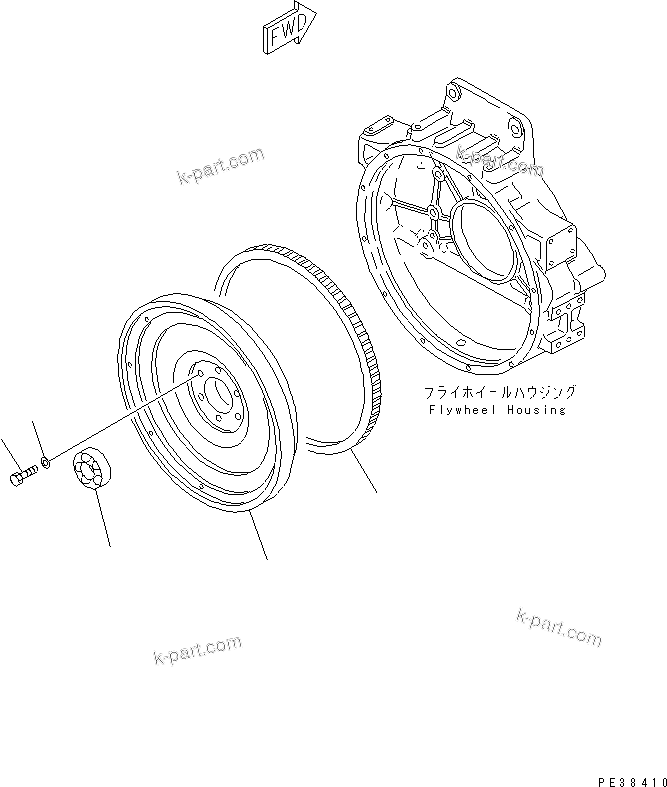 FWD

k-part.com

k-part.com

フライホイールハウジング
Flywheel Housing

k-part.com

k-part.com

PE38410