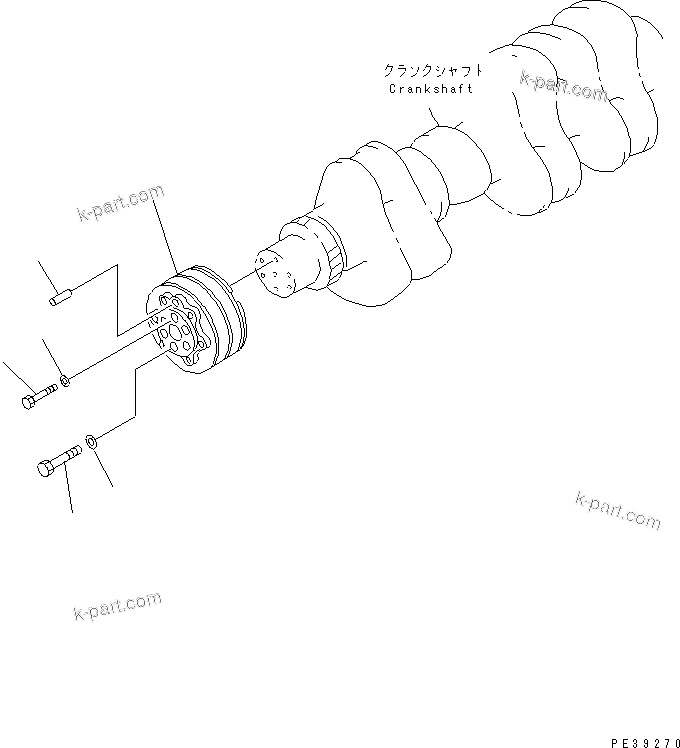 クランクシャフト
Crankshaft

k-part.com

k-part.com

k-part.com

k-part.com

PE39270