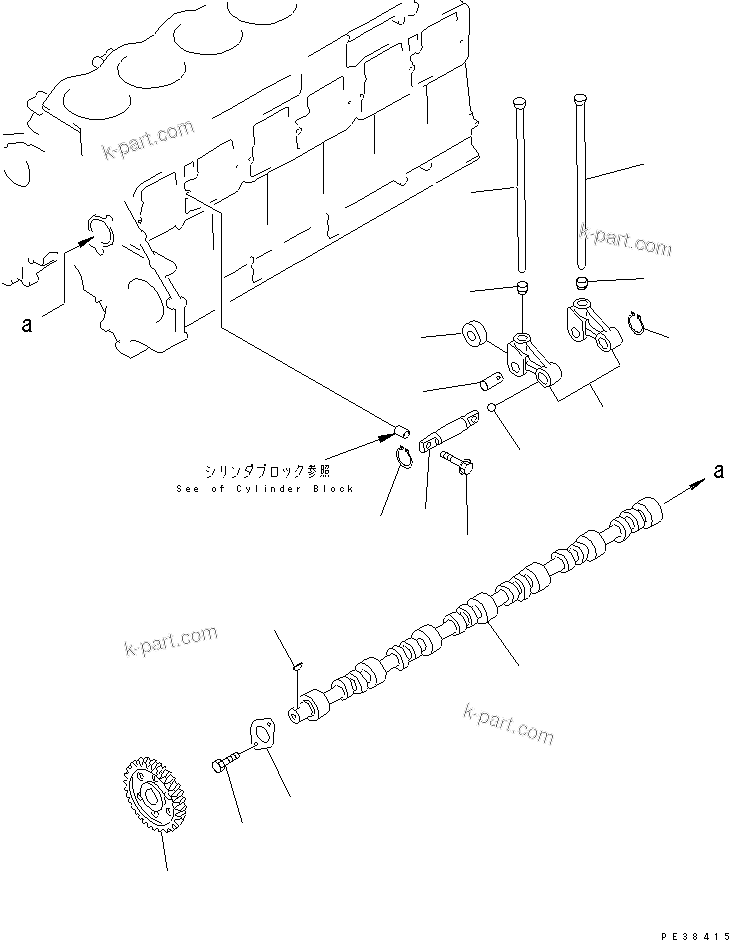 k-part.com

k-part.com

a

シリンダブロック参照
See of Cylinder Block

a

k-part.com

k-part.com

PE38415