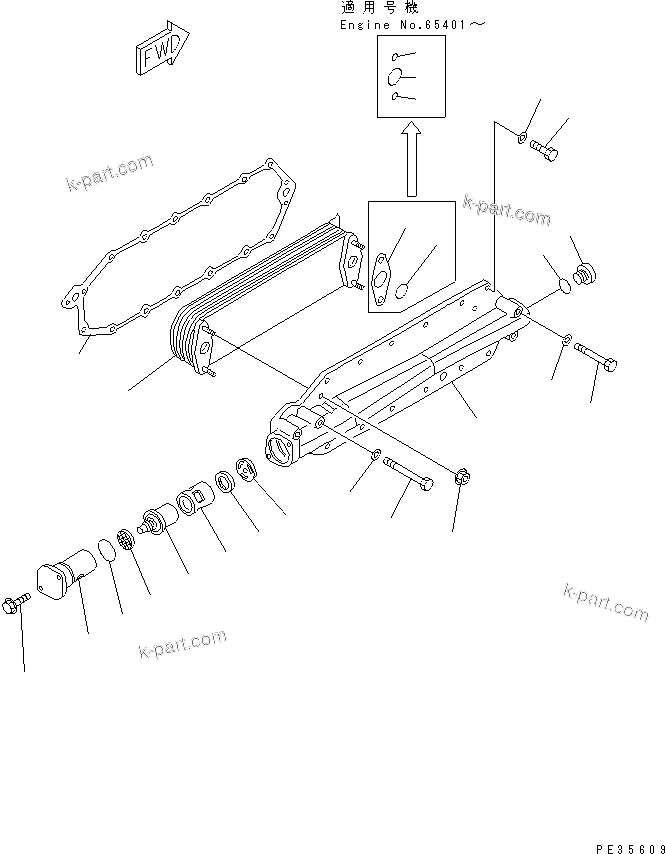 適用号機
Engine No.65401～

FWD

k-part.com

k-part.com

k-part.com

k-part.com

PE35609