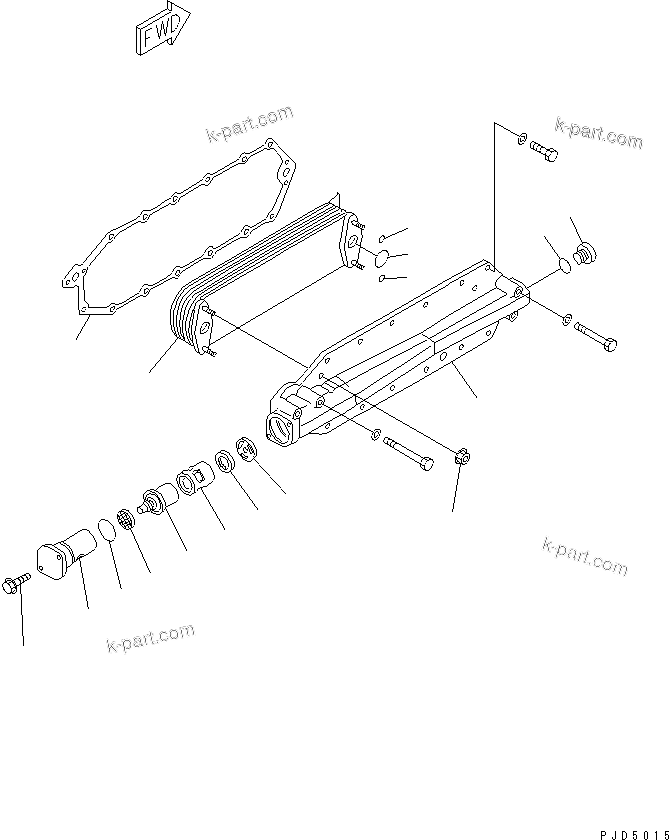 FWD

k-part.com

k-part.com

k-part.com

k-part.com

PJD5015