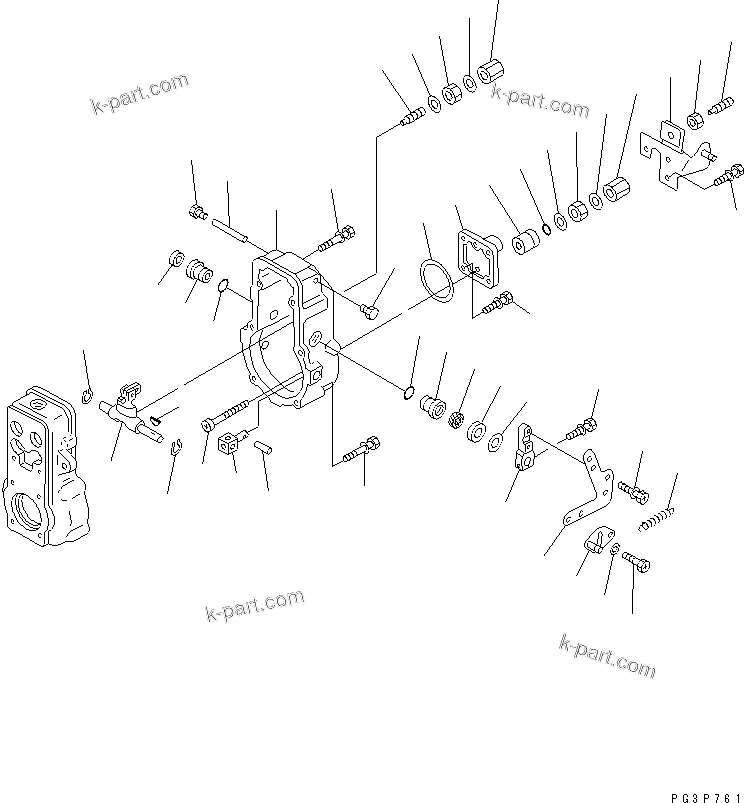 k-part.com

k-part.com

k-part.com

k-part.com

PG3P761