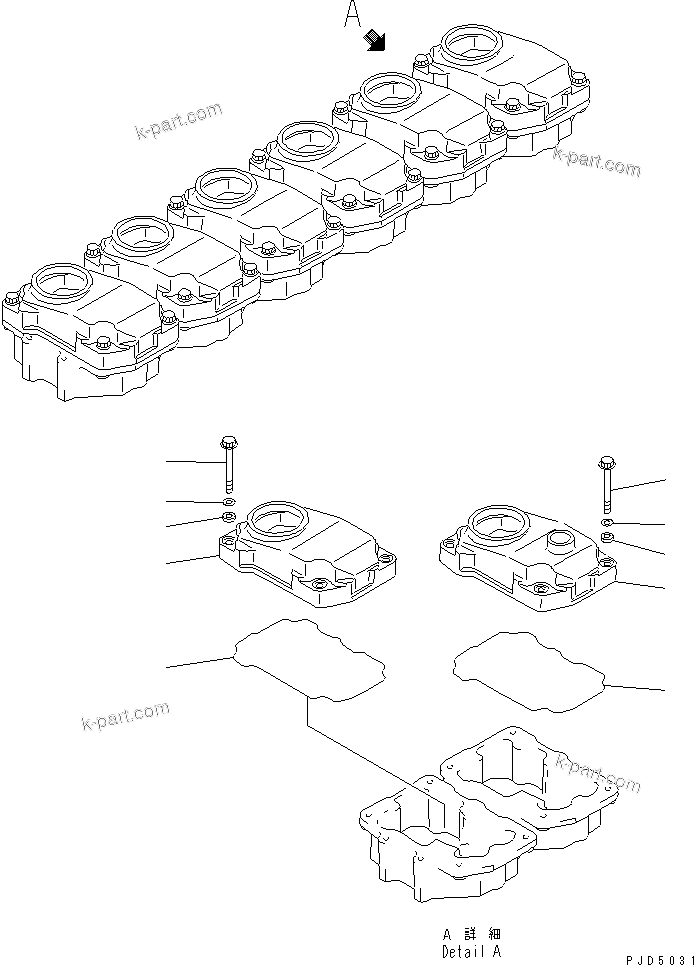 A

k-part.com

k-part.com

k-part.com

k-part.com

A 詳 細
Detail A

PJD5031