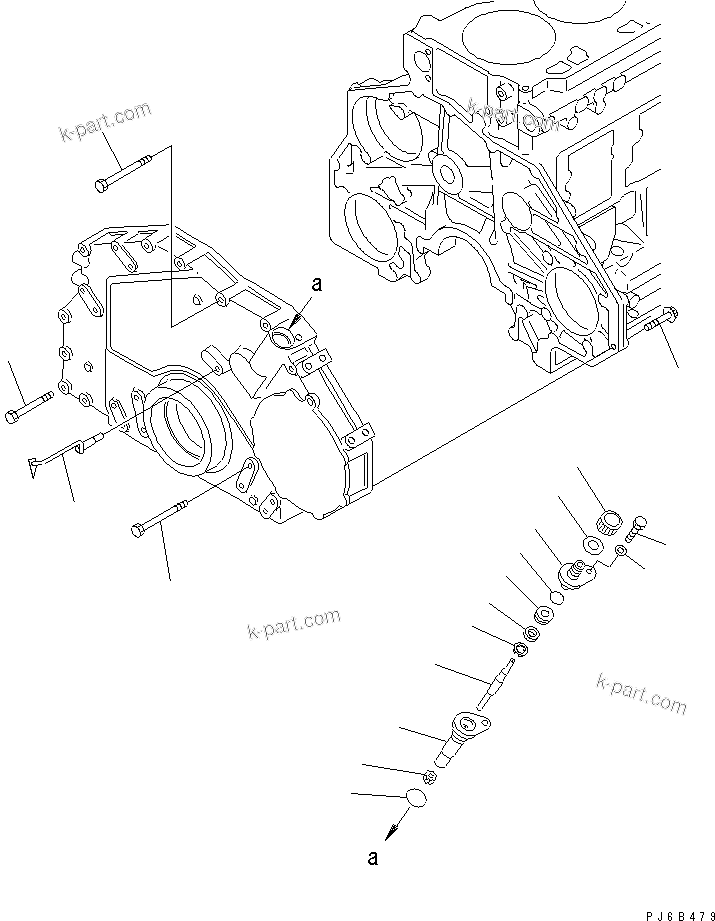 k-part.com
k-part.com
a
k-part.com
k-part.com
a
PJ6B479