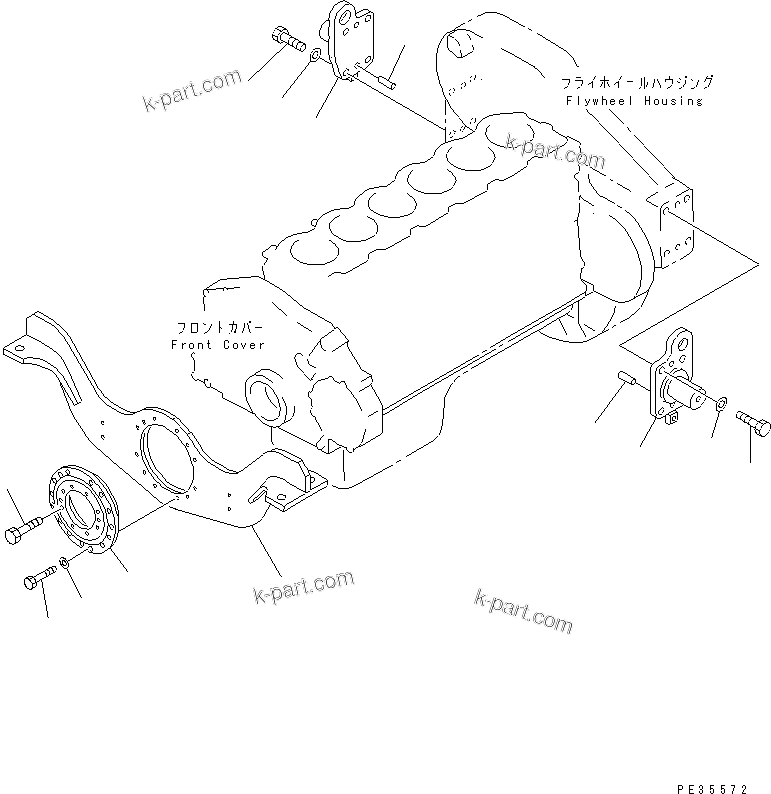 k-part.com

フライホイールハウジング
Flywheel Housing

k-part.com

フロントカバー
Front Cover

k-part.com

k-part.com

PE35572